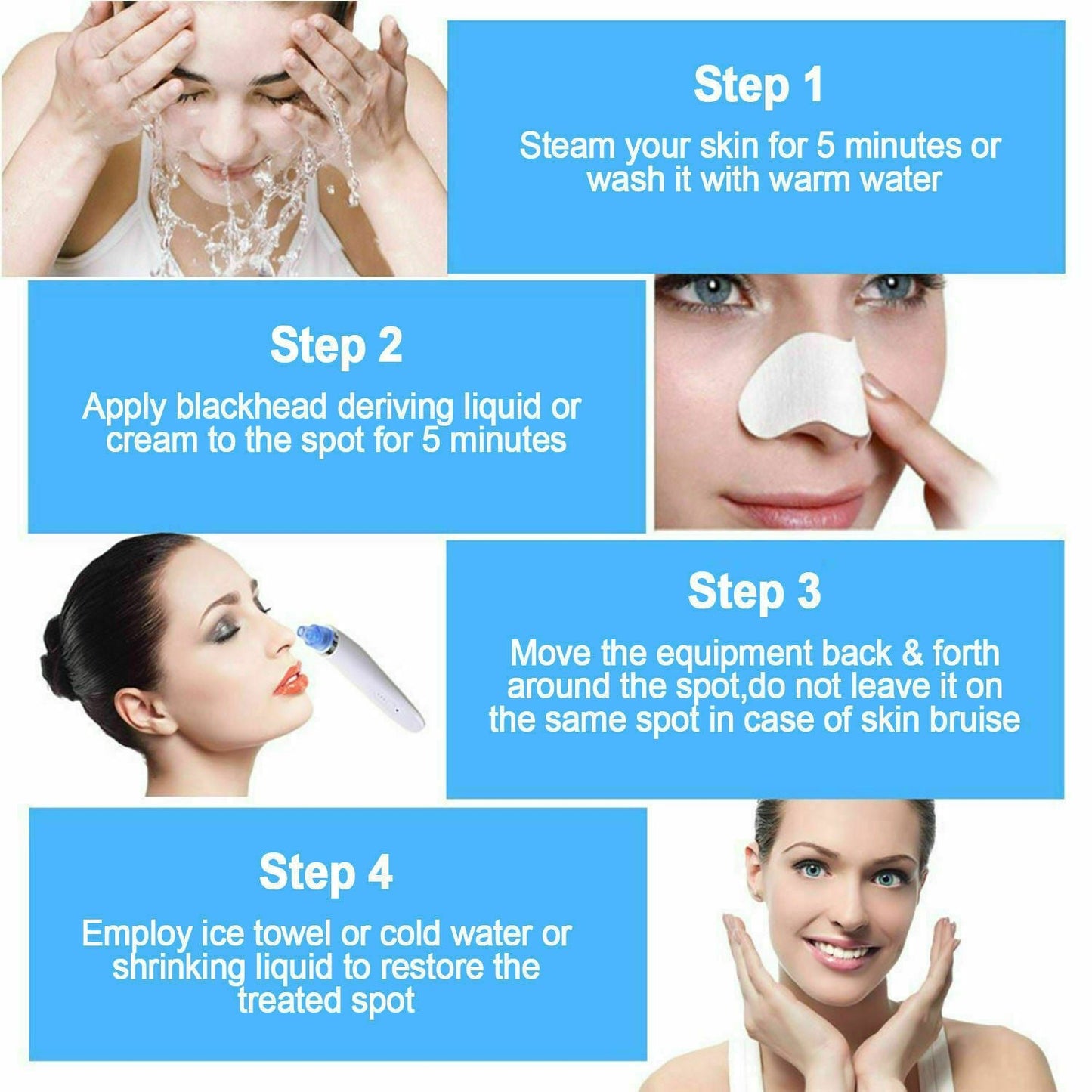 Step 1

Steam your skin for 5 minutes or wash it with warm water

Step 2

Apply blackhead deriving liquid or cream to the spot for 5 minutes

Step 3

Move the equipment back & forth around the spot,do not leave it on the same spot in case of skin bruise

Step 4

Employ ice towel or cold water or shrinking liquid to restore the treated spot